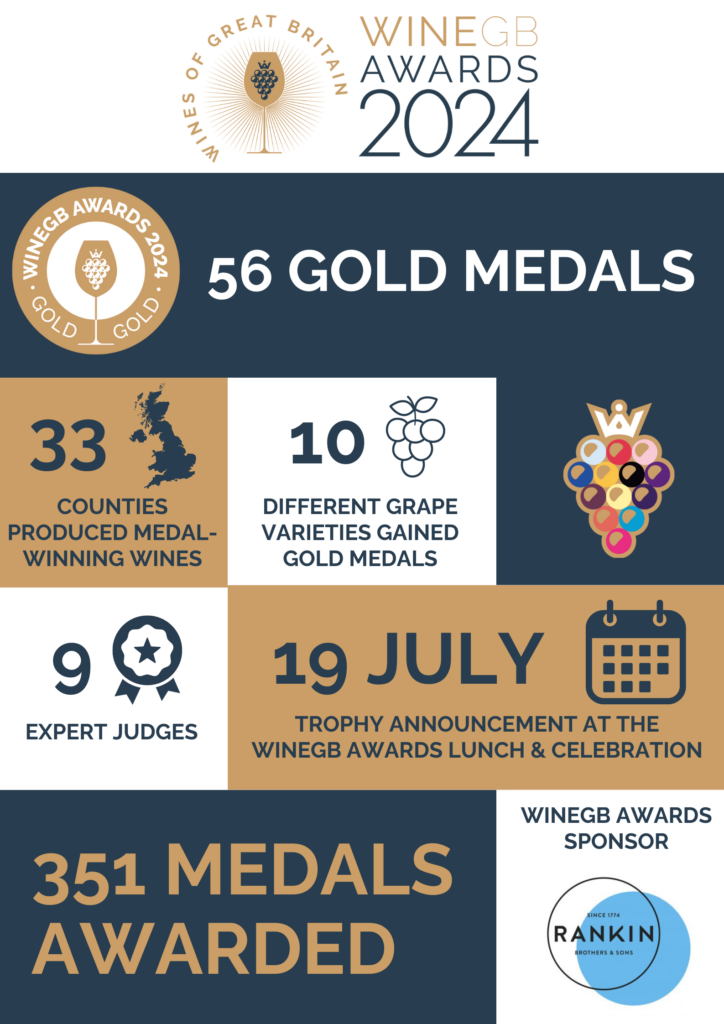 WINES OF GREAT BRITAIN

WINEGB AWARDS 2024

WINEGB AWARDS 2024 GOLD GOLD

56 GOLD MEDALS

33

COUNTIES PRODUCED MEDAL-WINNING WINES

10

DIFFERENT GRAPE VARIETIES GAINED GOLD MEDALS

9

EXPERT JUDGES

19 JULY

TROPHY ANNOUNCEMENT AT THE WINEGB AWARDS LUNCH & CELEBRATION

351 MEDALS AWARDED

WINEGB AWARDS SPONSOR

SINCE 1774 RANKIN BROTHERS & SONS